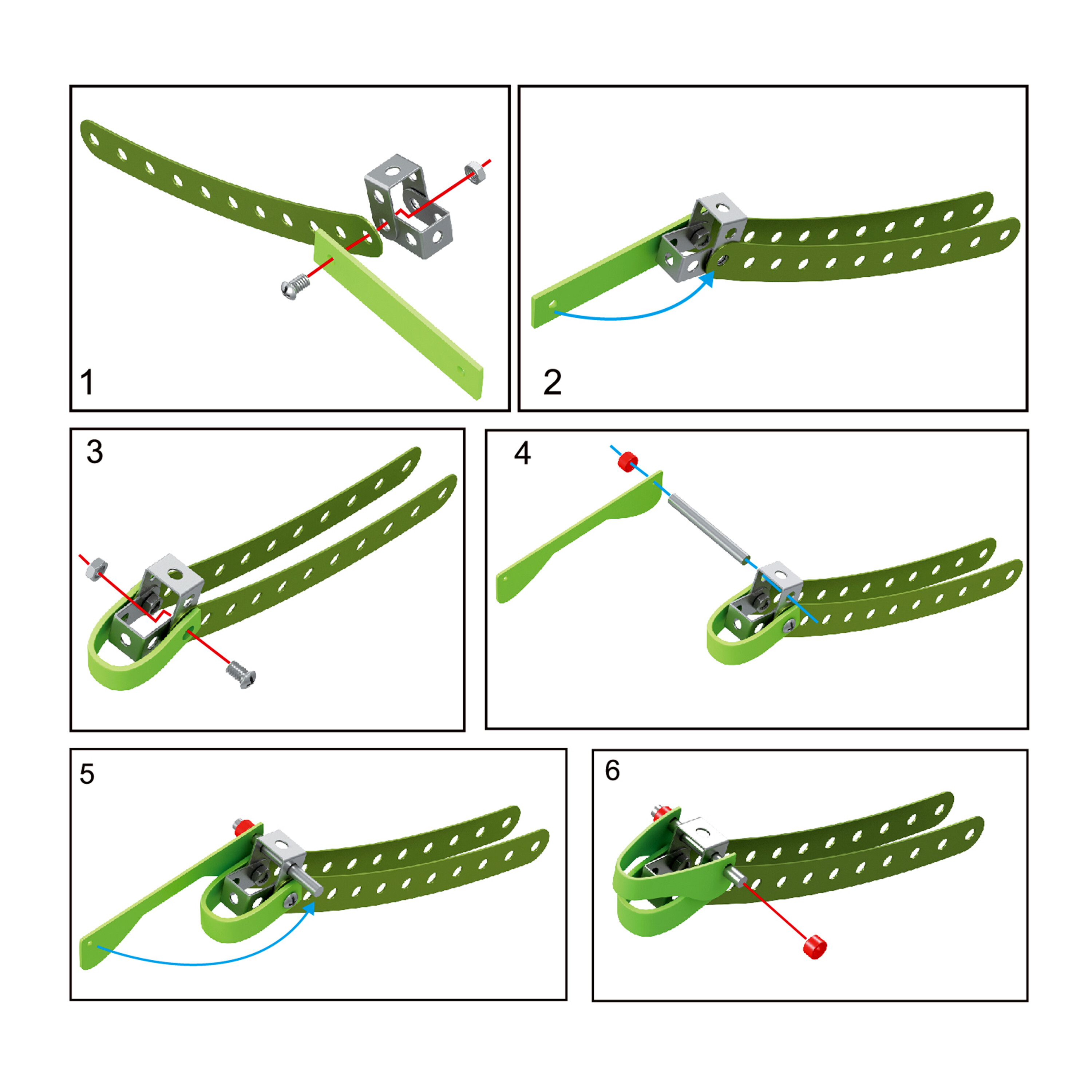 1

2

3

4

5

6